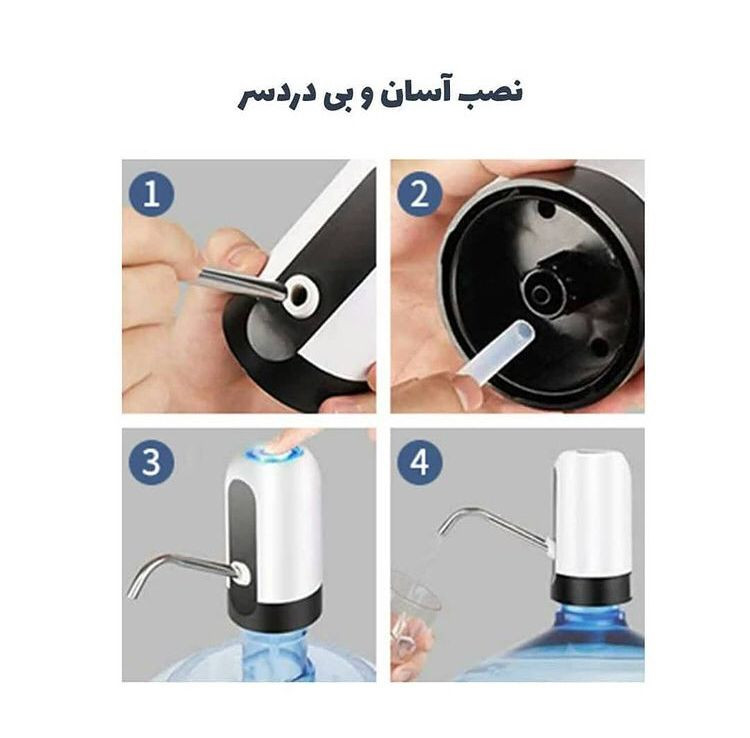 نصب آسان و بی دردسر

1

2

3

4